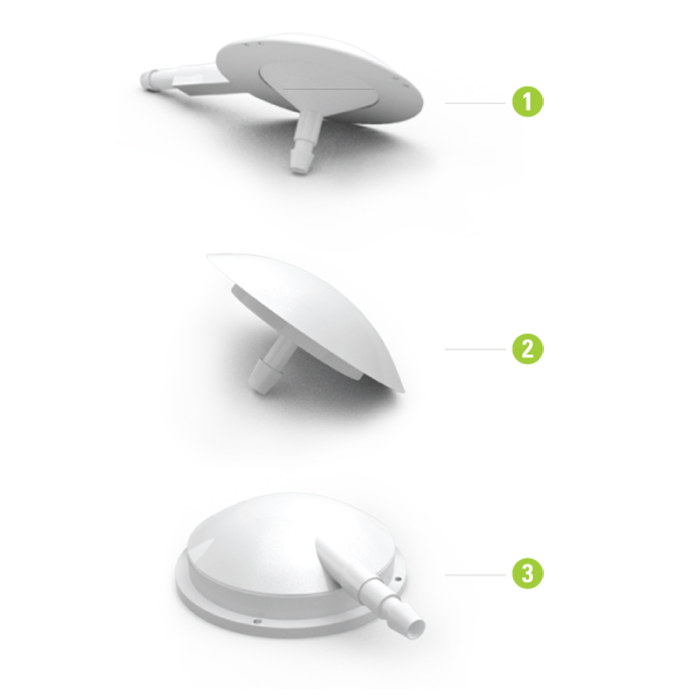 1

2

3